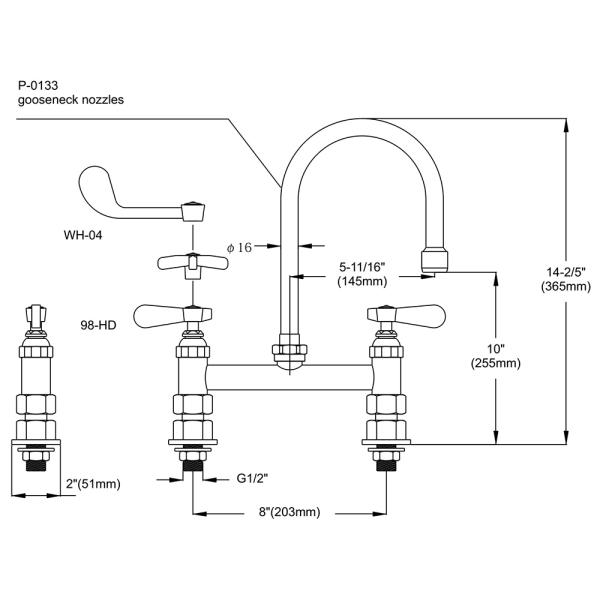 P-0133
gooseneck nozzles

WH-04

$\phi$ 16

5-11/16"
(145mm)

14-2/5"
(365mm)

98-HD

10"
(255mm)

2"(51mm)

G1/2"

8"(203mm)