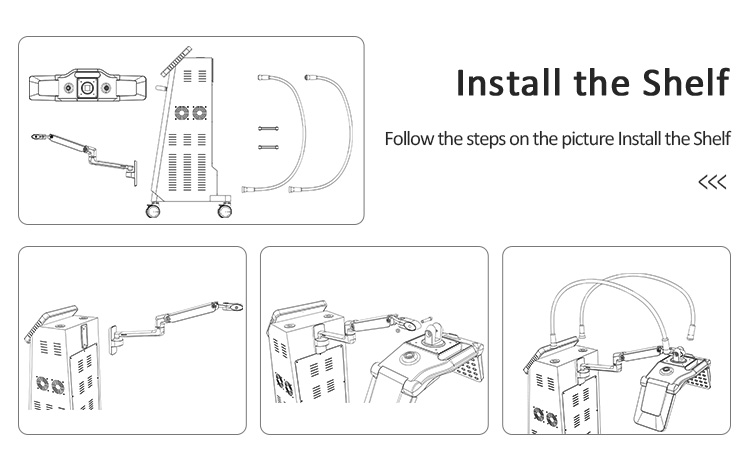 Install the Shelf

Follow the steps on the picture Install the Shelf

<<<