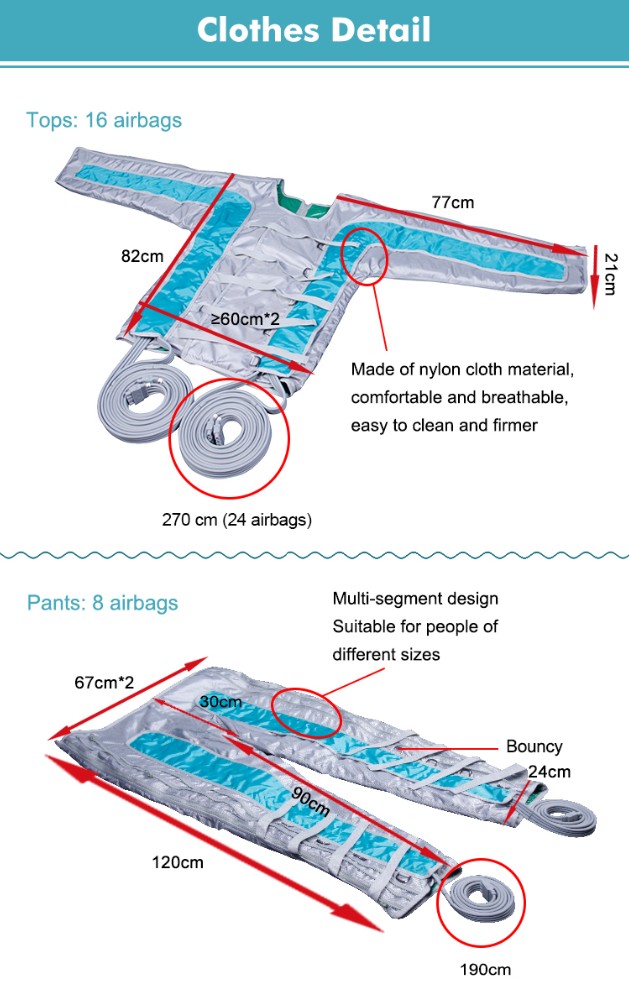 Clothes Detail

Tops: 16 airbags

77cm

82cm

21cm

≥60cm*2

Made of nylon cloth material, comfortable and breathable, easy to clean and firmer

270 cm (24 airbags)

Pants: 8 airbags

Multi-segment design
Suitable for people of different sizes

67cm*2

30cm

Bouncy

24cm

90cm

120cm

190cm